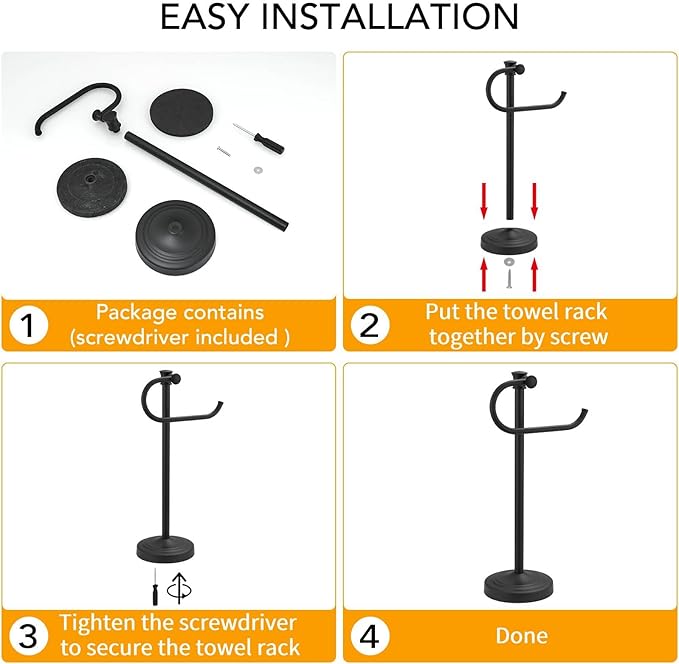 EASY INSTALLATION

1 Package contains (screwdriver included )

2 Put the towel rack together by screw

3 Tighten the screwdriver to secure the towel rack

4 Done