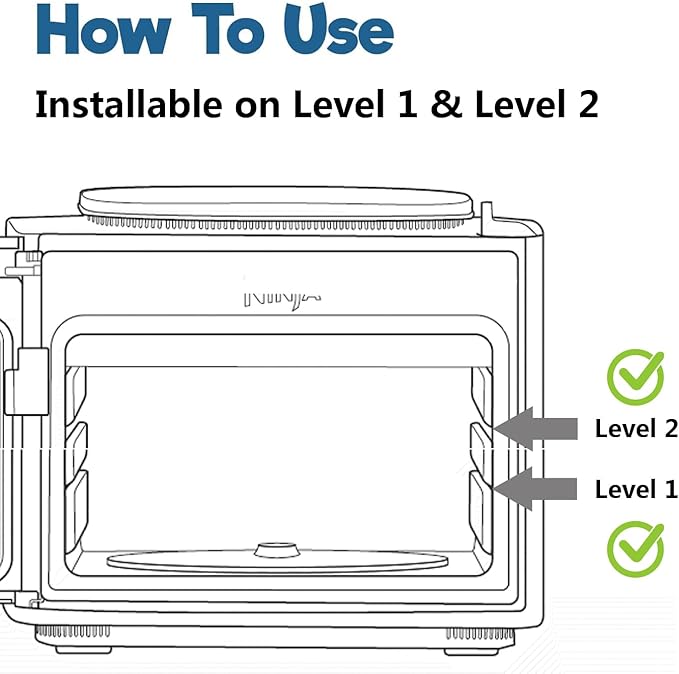 How To Use

Installable on Level 1 & Level 2

NINJA

Level 2

Level 1