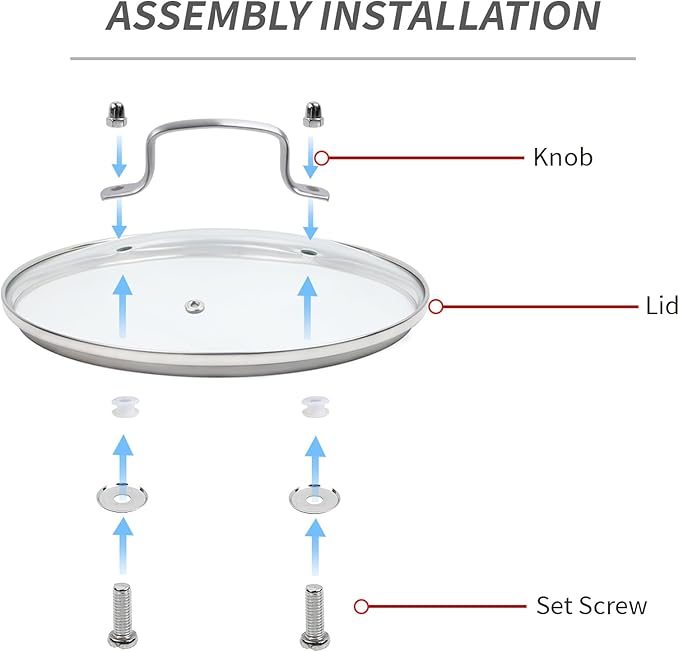 ASSEMBLY INSTALLATION

Knob

Lid

Set Screw