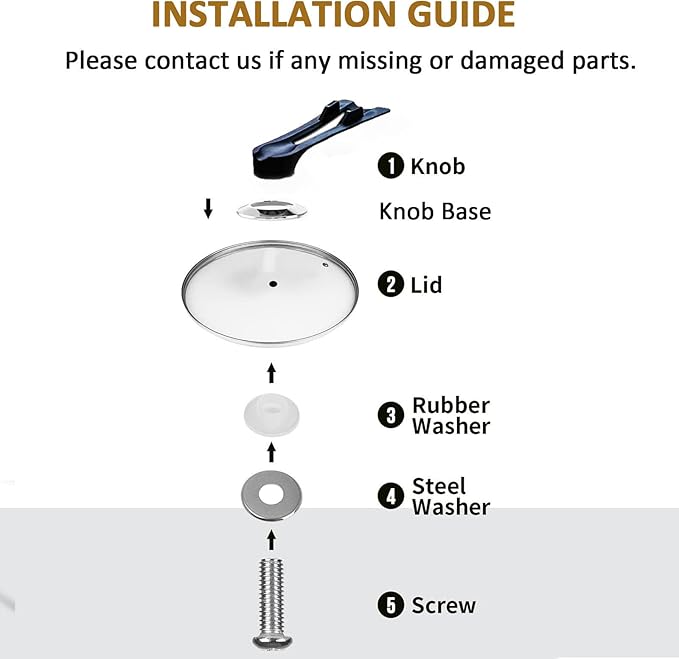 INSTALLATION GUIDE

Please contact us if any missing or damaged parts.

1 Knob

Knob Base

2 Lid

3 Rubber Washer

4 Steel Washer

5 Screw