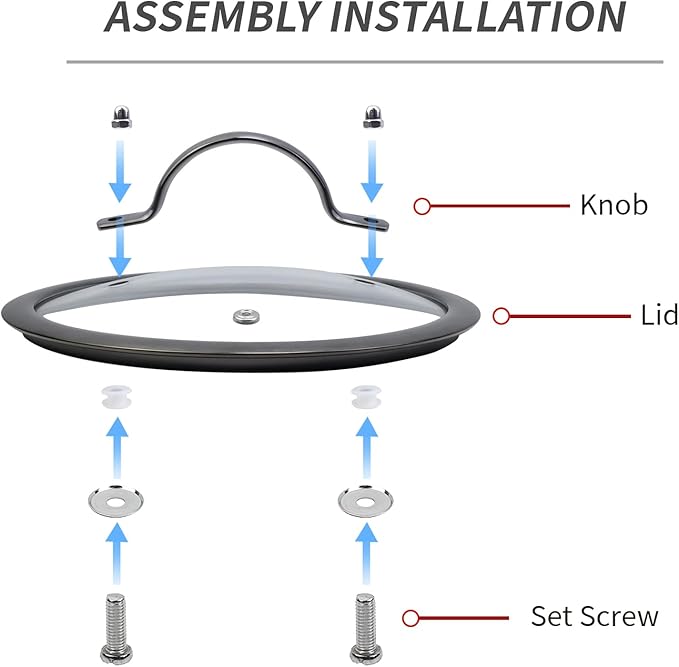 ASSEMBLY INSTALLATION

Knob

Lid

Set Screw