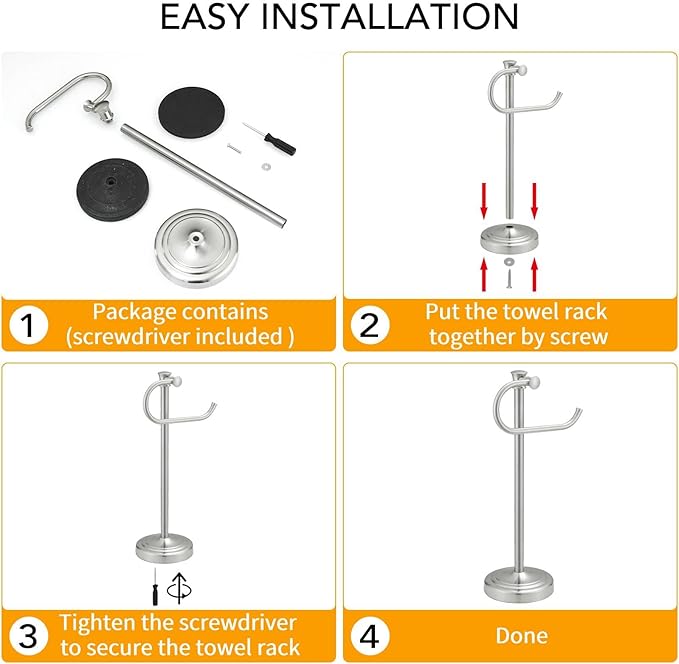 EASY INSTALLATION

1 Package contains (screwdriver included )

2 Put the towel rack together by screw

3 Tighten the screwdriver to secure the towel rack

4 Done