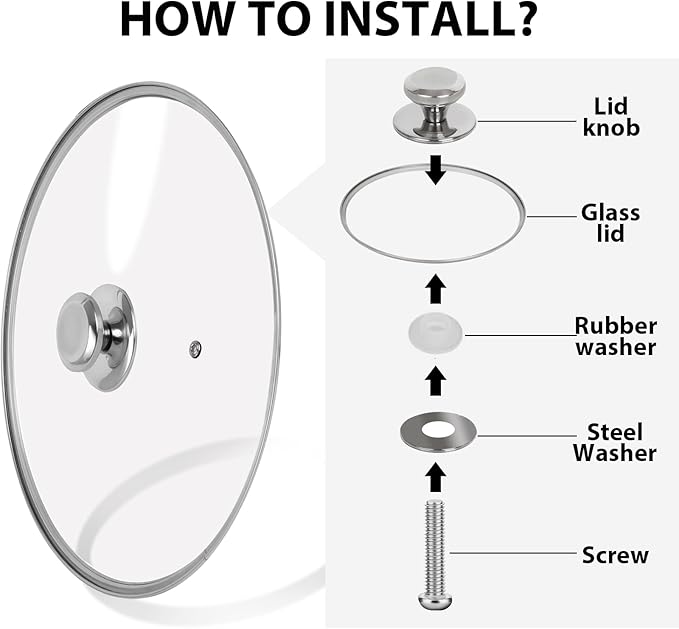 HOW TO INSTALL?

Lid knob

Glass lid

Rubber washer

Steel Washer

Screw