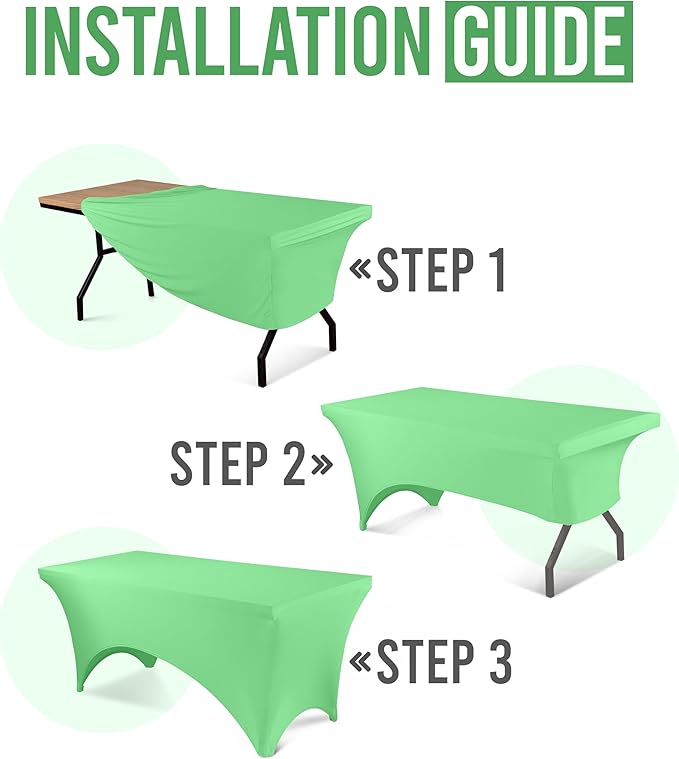 INSTALLATION GUIDE

«STEP 1

STEP 2»

«STEP 3