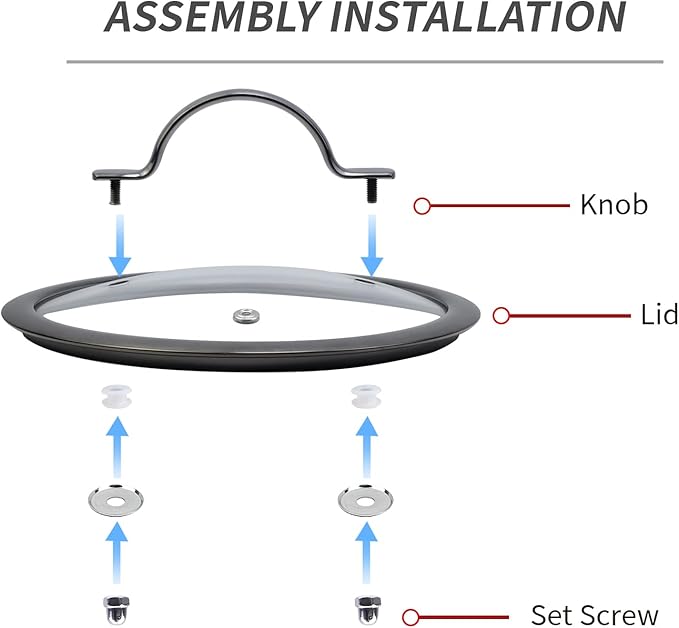 ASSEMBLY INSTALLATION

Knob

Lid

Set Screw