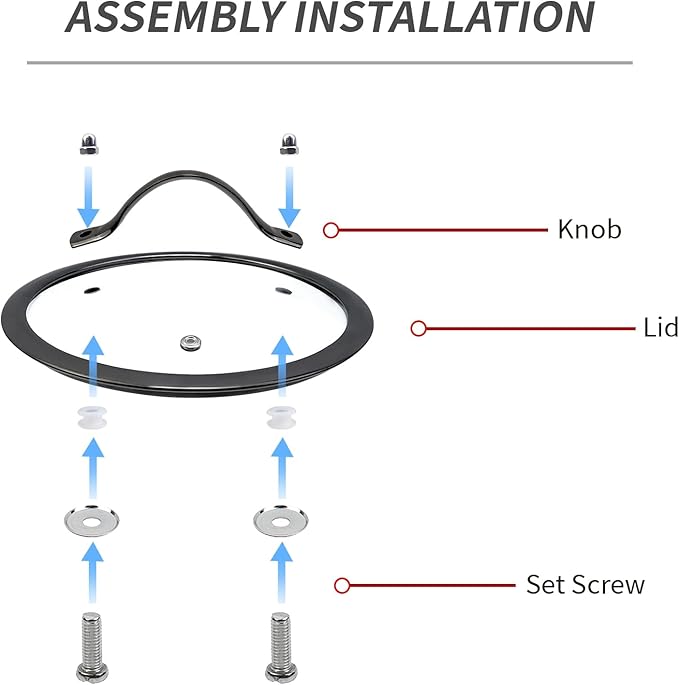 ASSEMBLY INSTALLATION

Knob

Lid

Set Screw