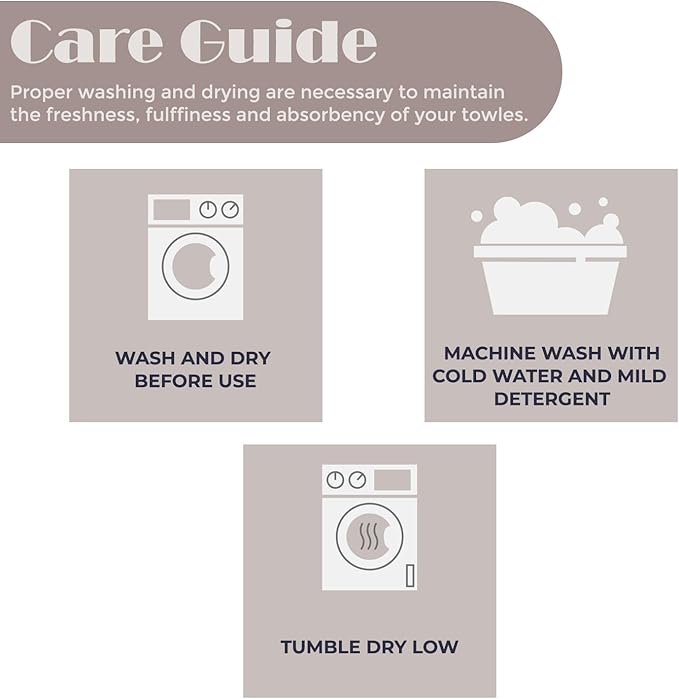 Care Guide

Proper washing and drying are necessary to maintain the freshness, fulffiness and absorbency of your towles.

WASH AND DRY BEFORE USE

MACHINE WASH WITH COLD WATER AND MILD DETERGENT

TUMBLE DRY LOW