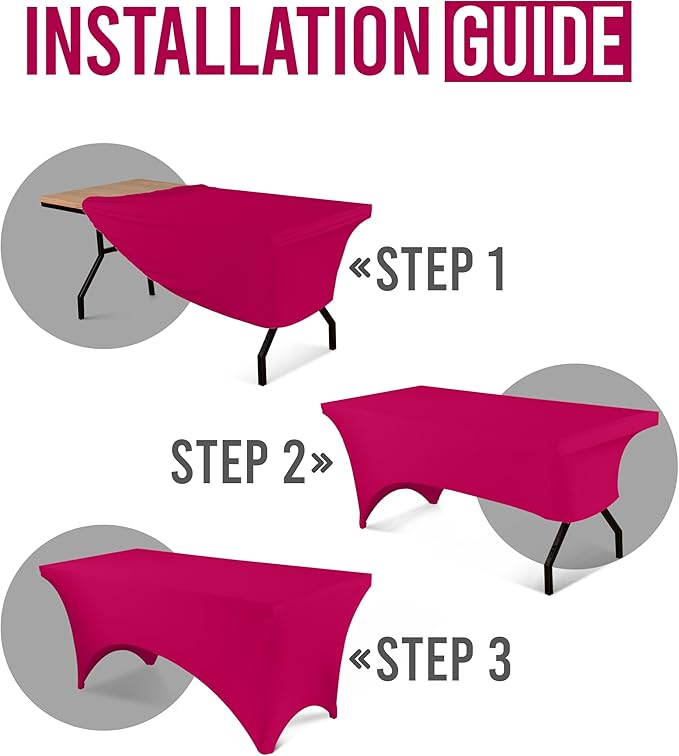 INSTALLATION GUIDE

«STEP 1

STEP 2»

«STEP 3