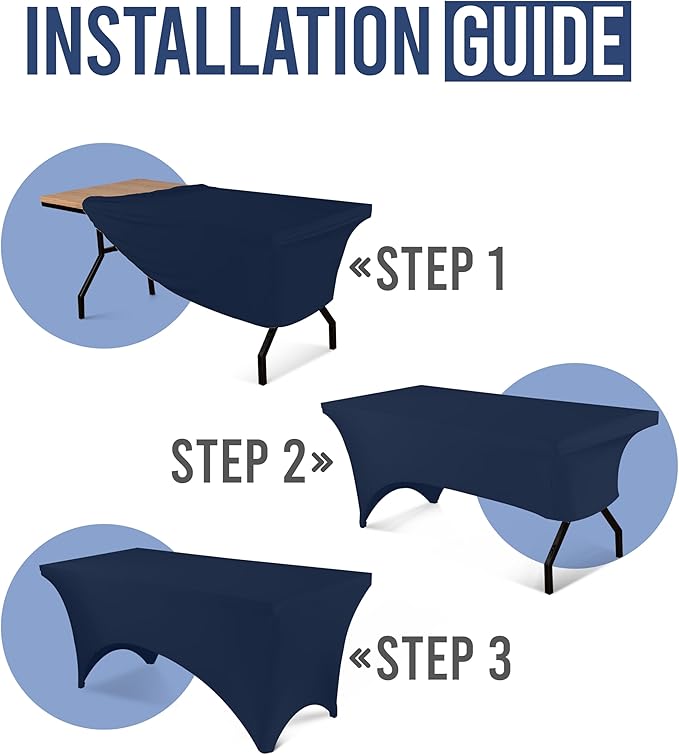 INSTALLATION GUIDE

«STEP 1

STEP 2»

«STEP 3