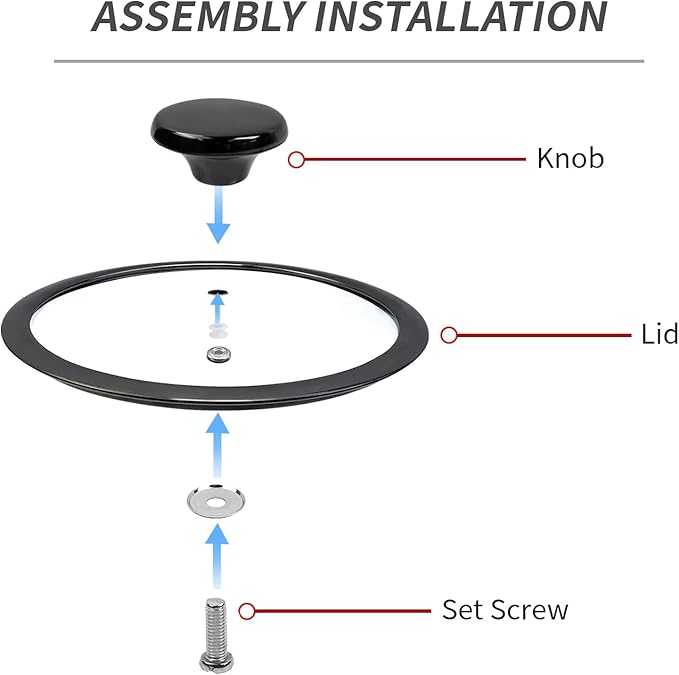 ASSEMBLY INSTALLATION

Knob

Lid

Set Screw