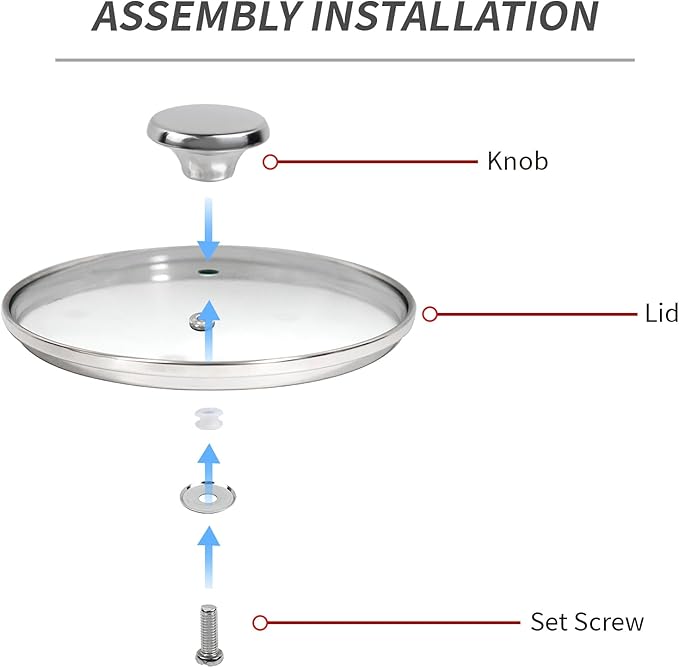 ASSEMBLY INSTALLATION

Knob

Lid

Set Screw