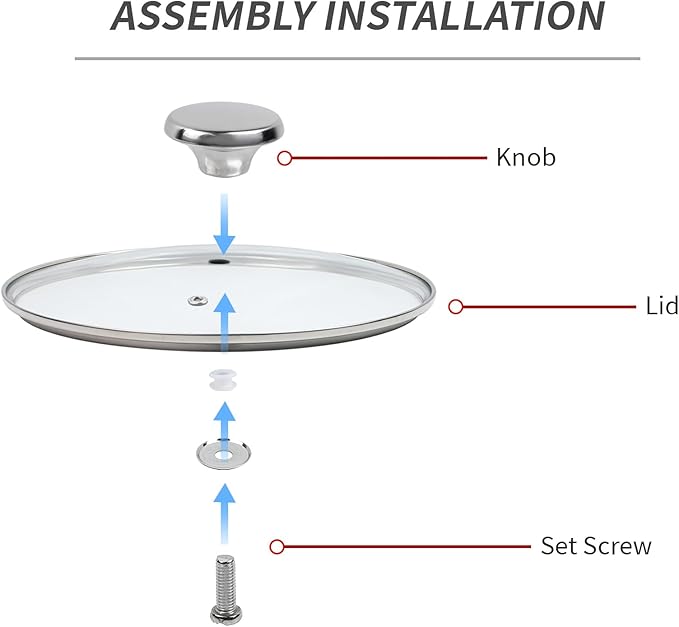 ASSEMBLY INSTALLATION

Knob

Lid

Set Screw