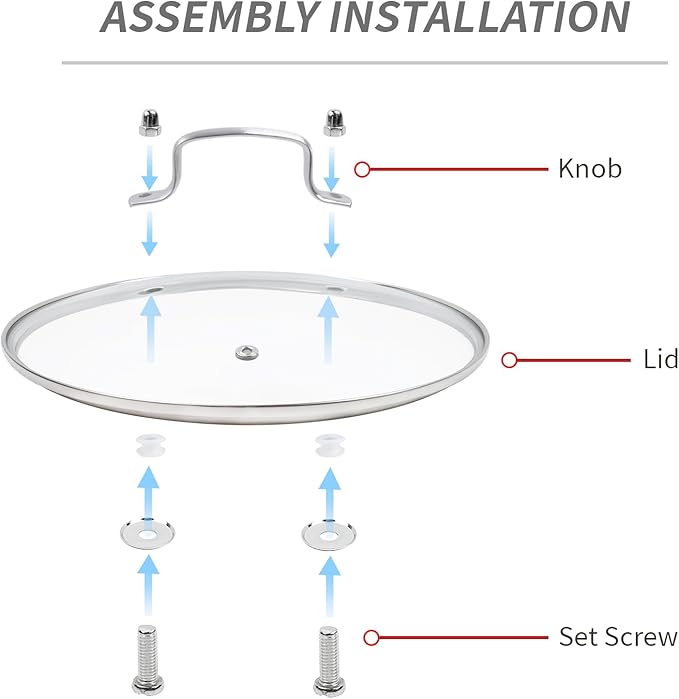 ASSEMBLY INSTALLATION

Knob

Lid

Set Screw