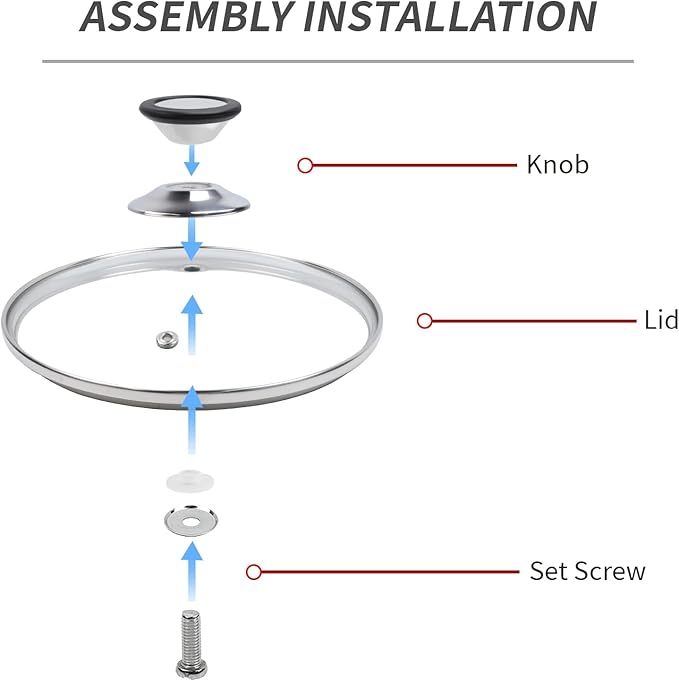 ASSEMBLY INSTALLATION

Knob

Lid

Set Screw