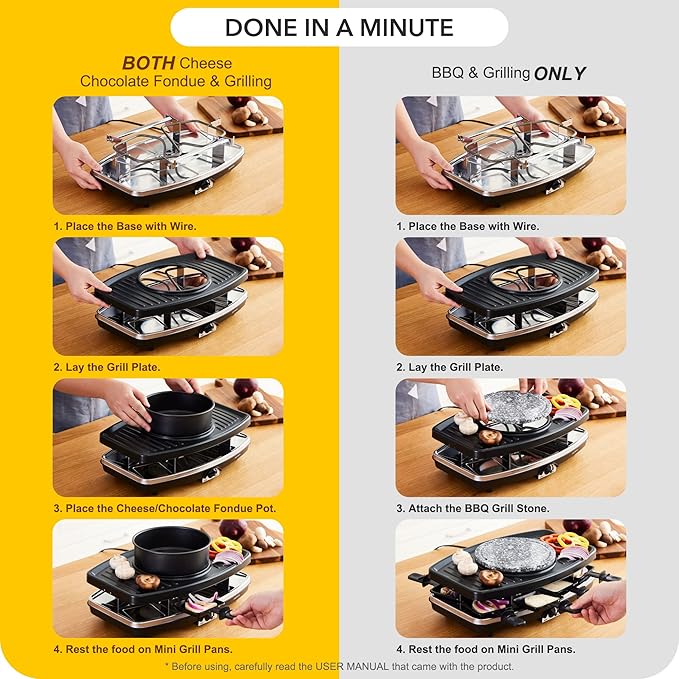 DONE IN A MINUTE

BOTH Cheese Chocolate Fondue & Grilling

1. Place the Base with Wire.

2. Lay the Grill Plate.

3. Place the Cheese/Chocolate Fondue Pot.

4. Rest the food on Mini Grill Pans.

BBQ & Grilling ONLY

1. Place the Base with Wire.

2. Lay the Grill Plate.

3. Attach the BBQ Grill Stone.

4. Rest the food on Mini Grill Pans.

* Before using, carefully read the USER MANUAL that came with the product.