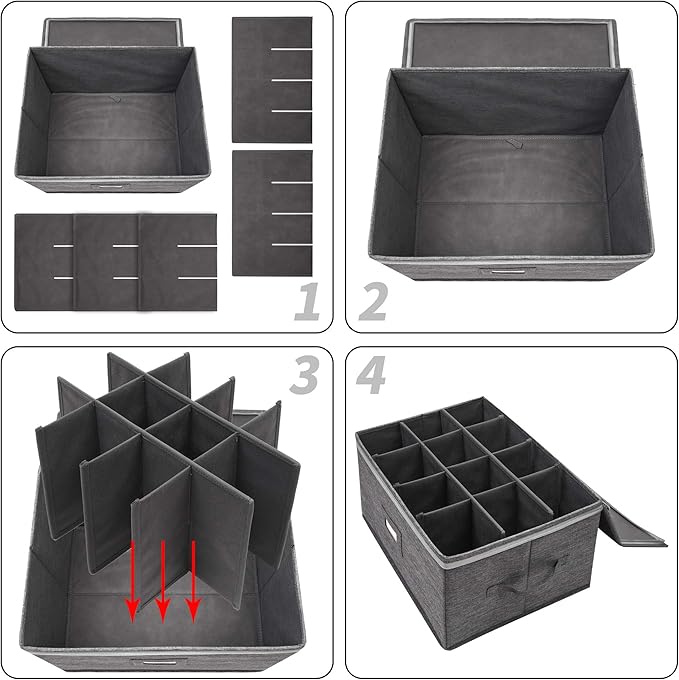 1
2
3
4