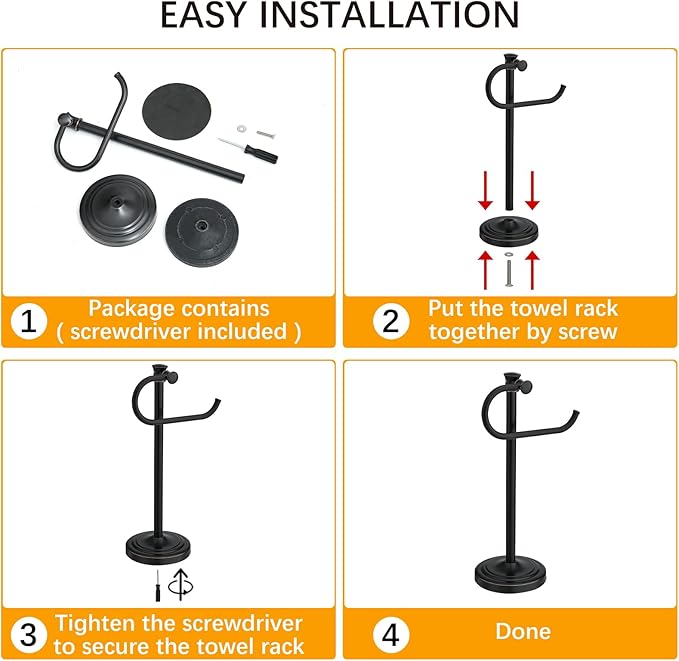 EASY INSTALLATION

1 Package contains ( screwdriver included )

2 Put the towel rack together by screw

3 Tighten the screwdriver to secure the towel rack

4 Done