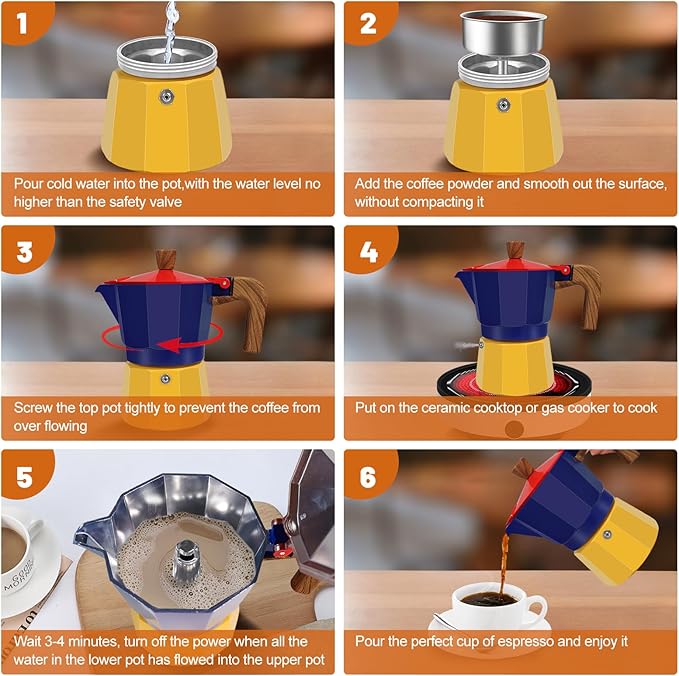 1

Pour cold water into the pot,with the water level no higher than the safety valve

2

Add the coffee powder and smooth out the surface, without compacting it

3

Screw the top pot tightly to prevent the coffee from over flowing

4

Put on the ceramic cooktop or gas cooker to cook

5

GOOD MORNING

Wait 3-4 minutes, turn off the power when all the water in the lower pot has flowed into the upper pot

6

Pour the perfect cup of espresso and enjoy it