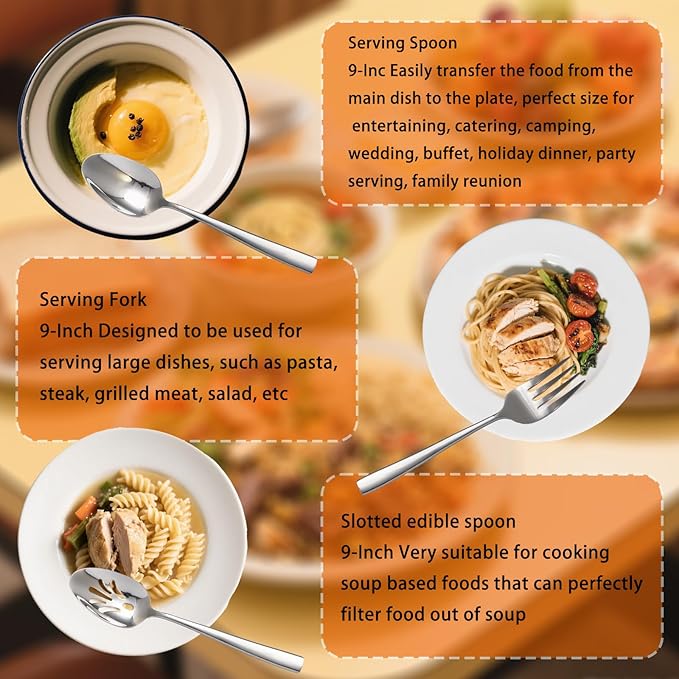 Serving Spoon
9-Inc Easily transfer the food from the main dish to the plate, perfect size for entertaining, catering, camping, wedding, buffet, holiday dinner, party serving, family reunion

Serving Fork
9-Inch Designed to be used for serving large dishes, such as pasta, steak, grilled meat, salad, etc

Slotted edible spoon
9-Inch Very suitable for cooking soup based foods that can perfectly filter food out of soup