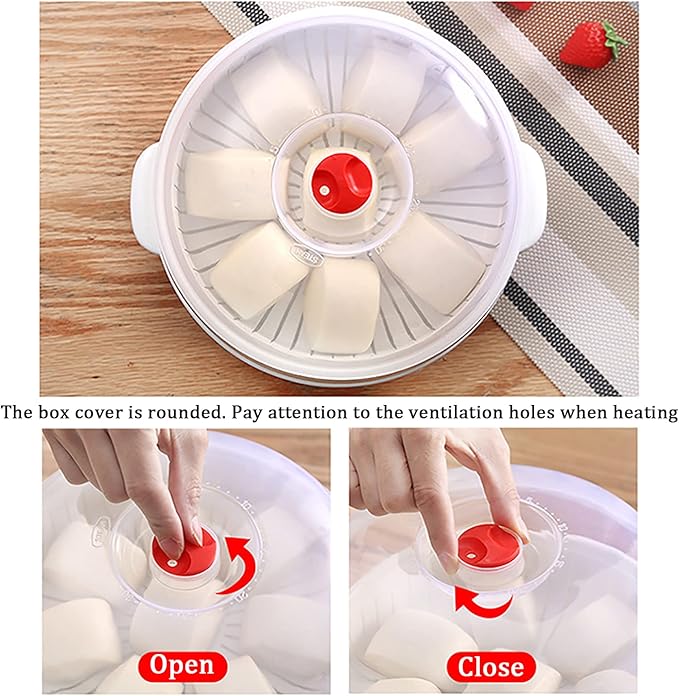 The box cover is rounded. Pay attention to the ventilation holes when heating

Open

Close