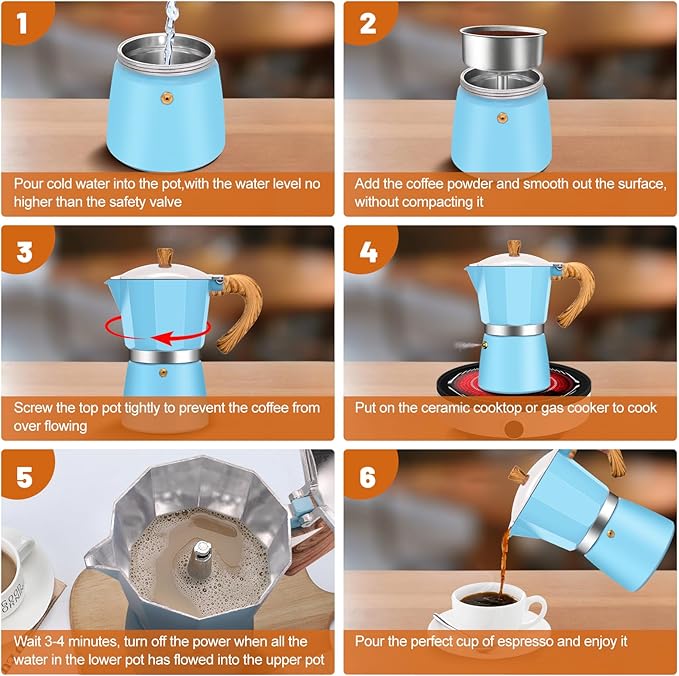 1

Pour cold water into the pot,with the water level no higher than the safety valve

2

Add the coffee powder and smooth out the surface, without compacting it

3

Screw the top pot tightly to prevent the coffee from over flowing

4

Put on the ceramic cooktop or gas cooker to cook

5

Wait 3-4 minutes, turn off the power when all the water in the lower pot has flowed into the upper pot

6

Pour the perfect cup of espresso and enjoy it