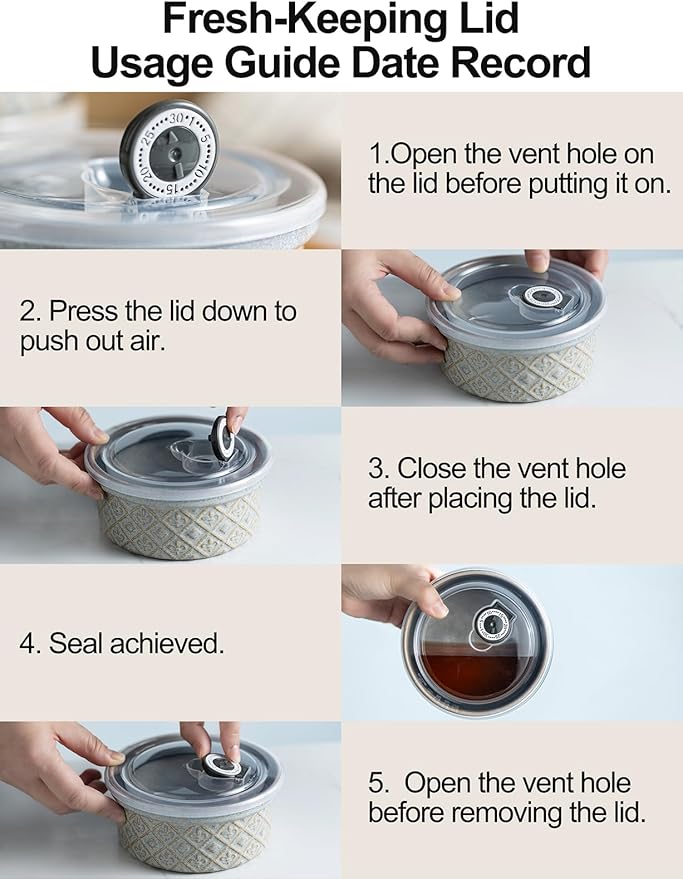 Fresh-Keeping Lid
Usage Guide Date Record

30 1 5 10 15 20 25

1.Open the vent hole on the lid before putting it on.

2. Press the lid down to push out air.

3. Close the vent hole after placing the lid.

4. Seal achieved.

5. Open the vent hole before removing the lid.