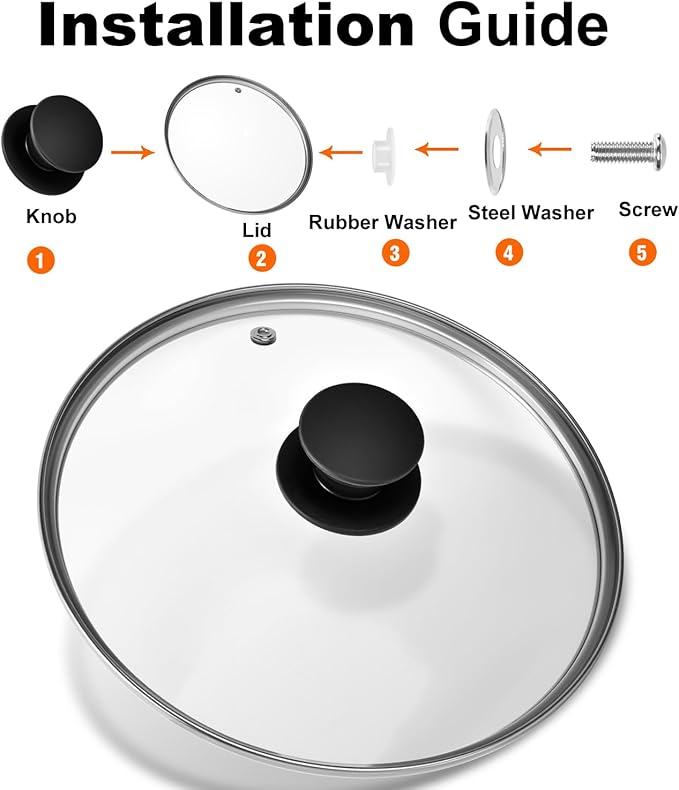 Installation Guide

Knob
1

Lid
2

Rubber Washer
3

Steel Washer
4

Screw
5