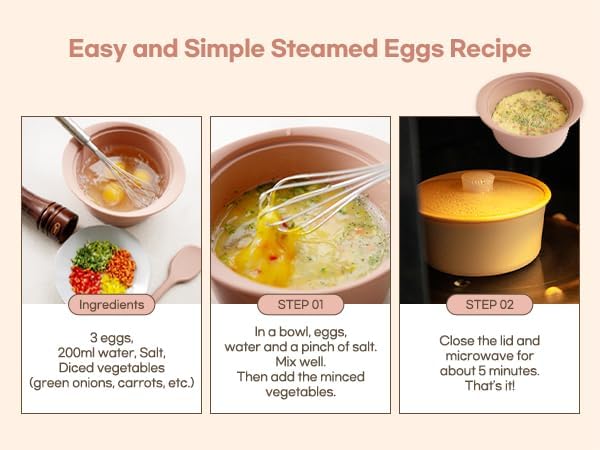 Easy and Simple Steamed Eggs Recipe

Ingredients

3 eggs,
200ml water, Salt,
Diced vegetables
(green onions, carrots, etc.)

STEP 01

In a bowl, eggs,
water and a pinch of salt.
Mix well.
Then add the minced vegetables.

STEP 02

Close the lid and
microwave for
about 5 minutes.
That's it!